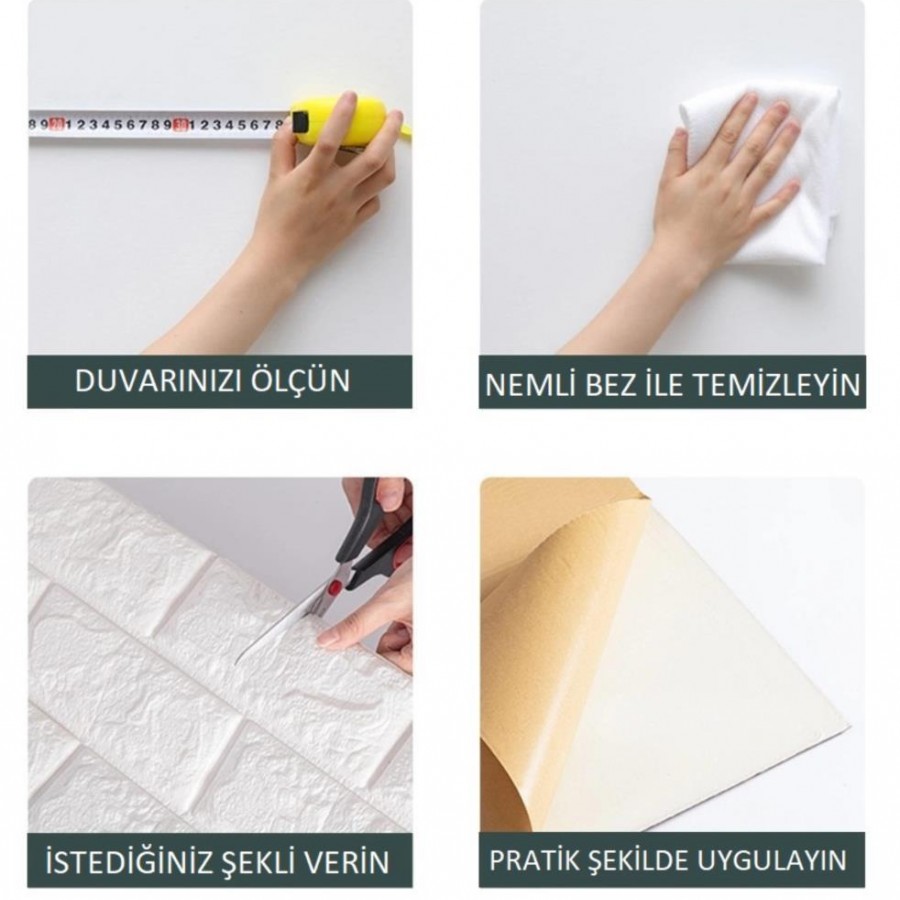 8 9 1 2 3 4 5 6 7 8 9 1 2 3 4 5 6 7 8

DUVARINIZI ÖLÇÜN

NEMLİ BEZ İLE TEMİZLEYİN

İSTEDİĞİNİZ ŞEKLİ VERİN

PRATİK ŞEKİLDE UYGULAYIN